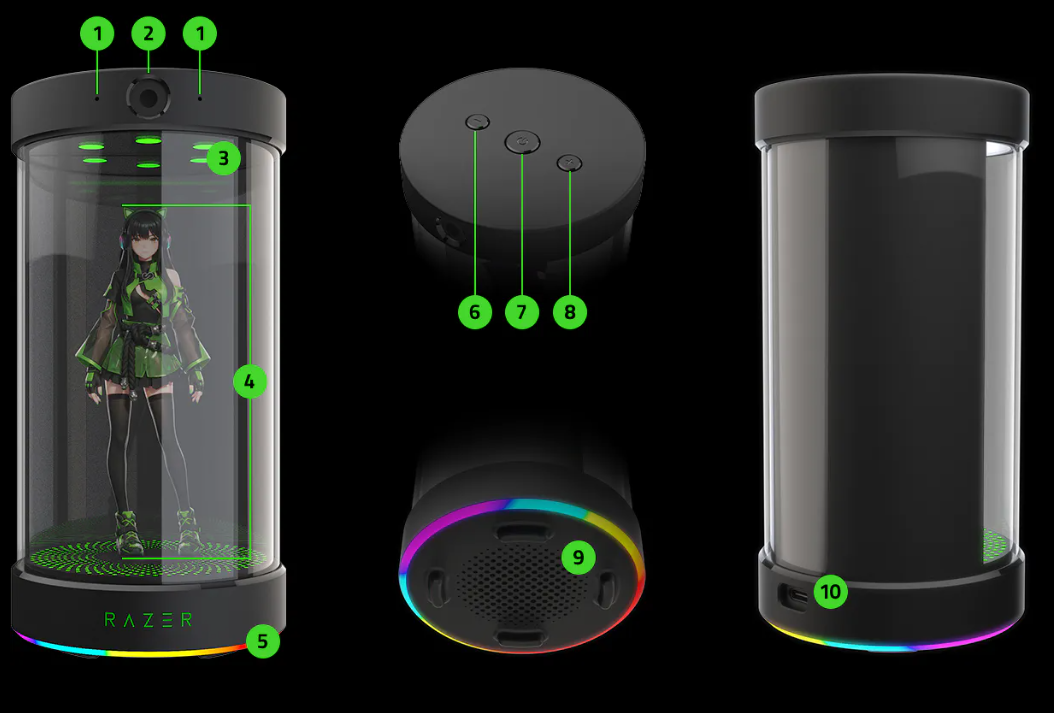 1
2
1
3
4
RAZER
5
6
7
8
9
10