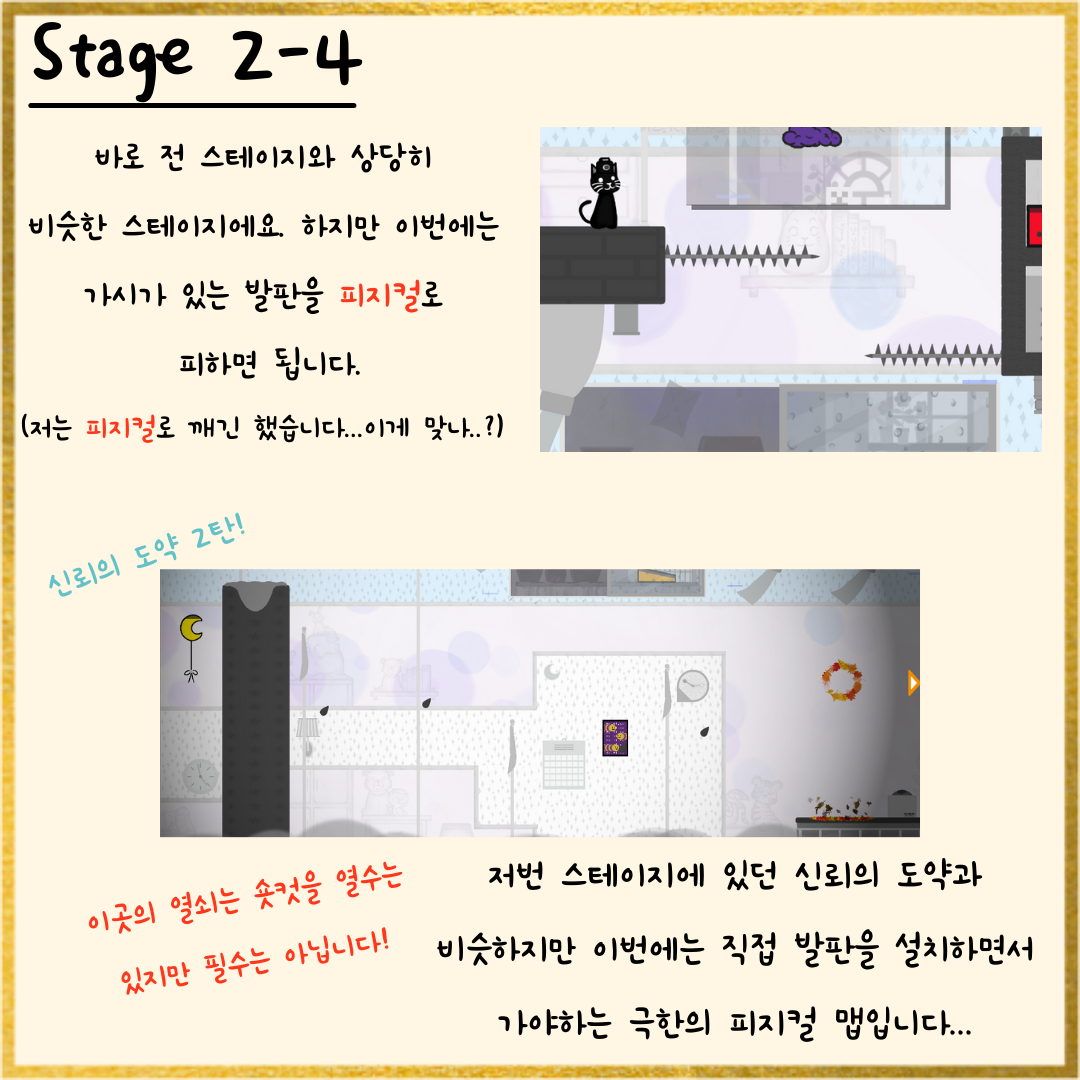 Stage 2-4

바로 전 스테이지와 상당히 비슷한 스테이지에요. 하지만 이번에는 가시가 있는 발판을 피지컬로 피하면 됩니다.

(저는 피지컬로 깨긴 했습니다...이게 맞나..?)

신뢰의 도약 2탄!

이곳의 열쇠는 숏컷을 열수는 있지만 필수는 아닙니다!

저번 스테이지에 있던 신뢰의 도약과 비슷하지만 이번에는 직접 발판을 설치하면서 가야하는 극한의 피지컬 맵입니다...