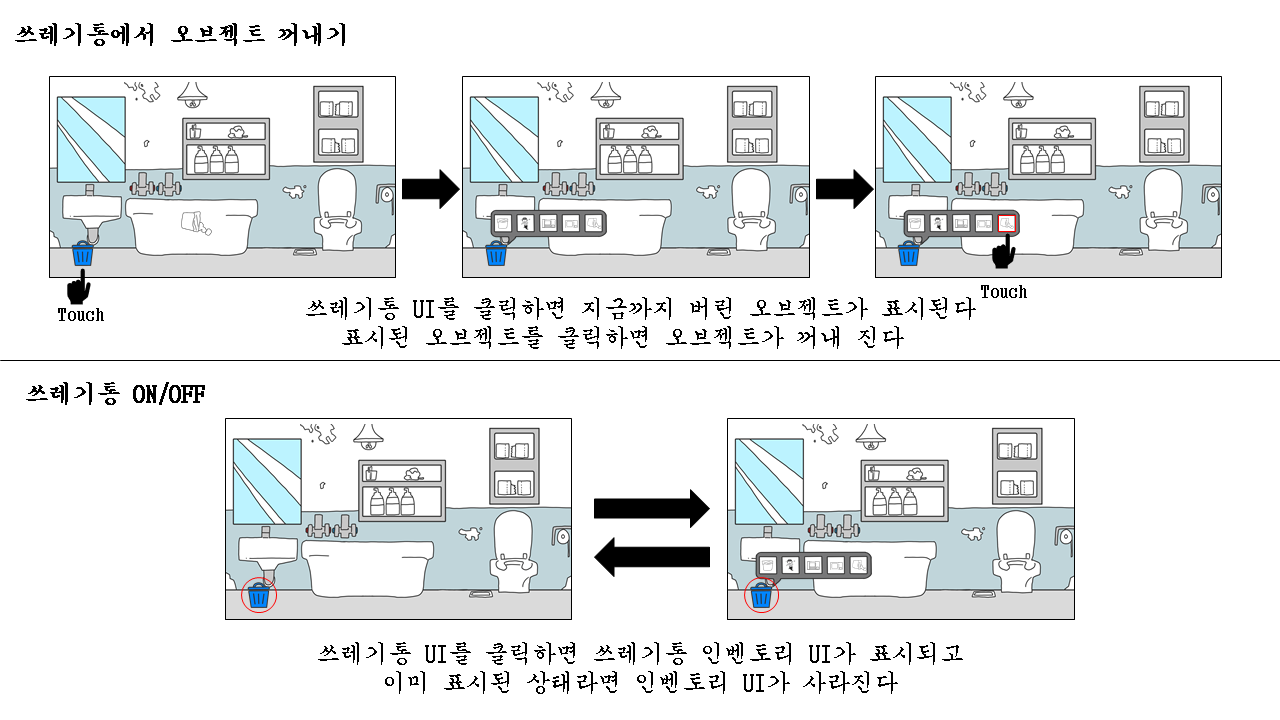 쓰레기통에서 오브젝트 꺼내기

Touch

Touch

쓰레기통 UI를 클릭하면 지금까지 버린 오브젝트가 표시된다
표시된 오브젝트를 클릭하면 오브젝트가 꺼내 진다

쓰레기통 ON/OFF

쓰레기통 UI를 클릭하면 쓰레기통 인벤토리 UI가 표시되고
이미 표시된 상태라면 인벤토리 UI가 사라진다